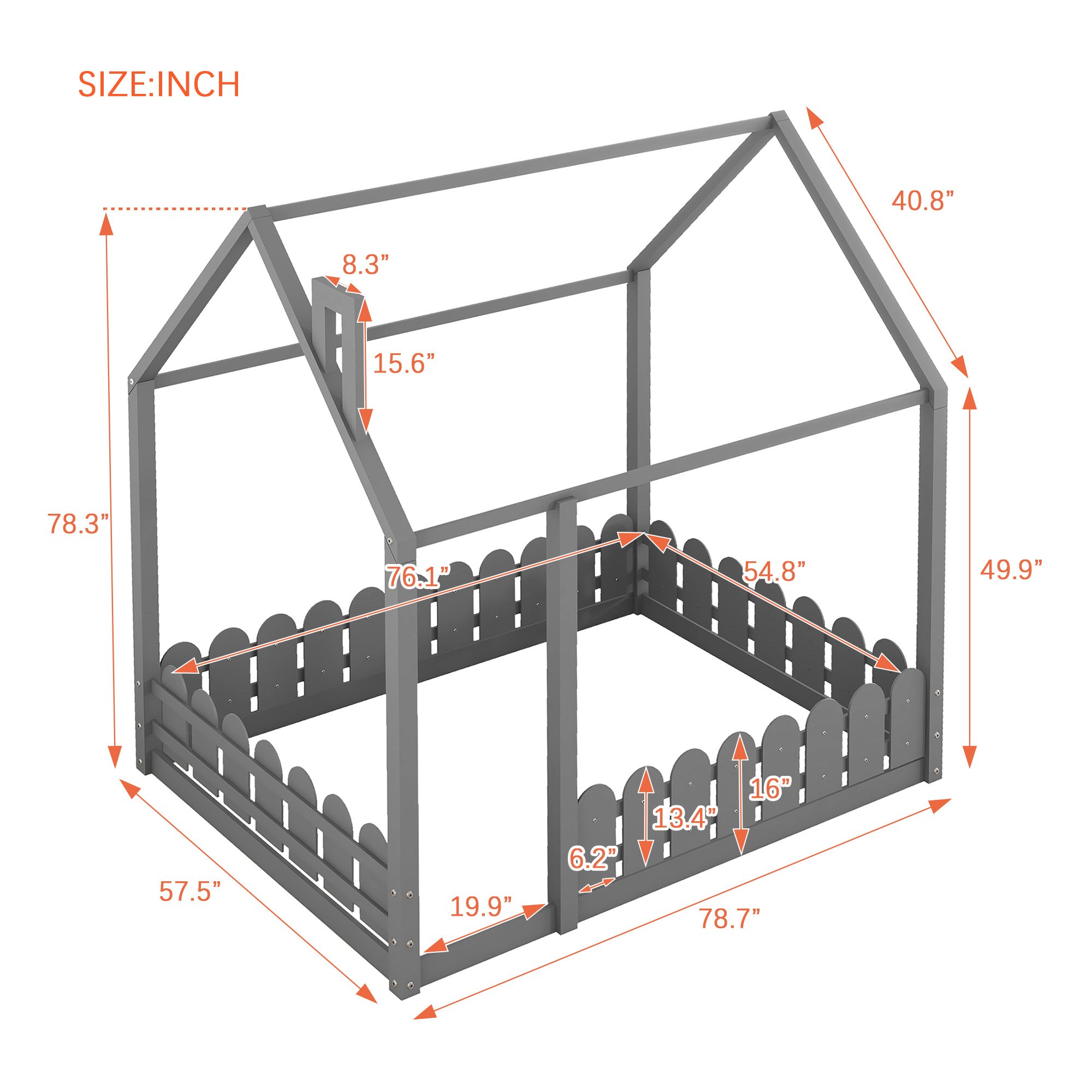 SIZE:INCH

40.8”

8.3”

15.6”

78.3”

76.1”

54.8”

49.9”

16”

13.4”

6.2”

57.5”

19.9”

78.7”