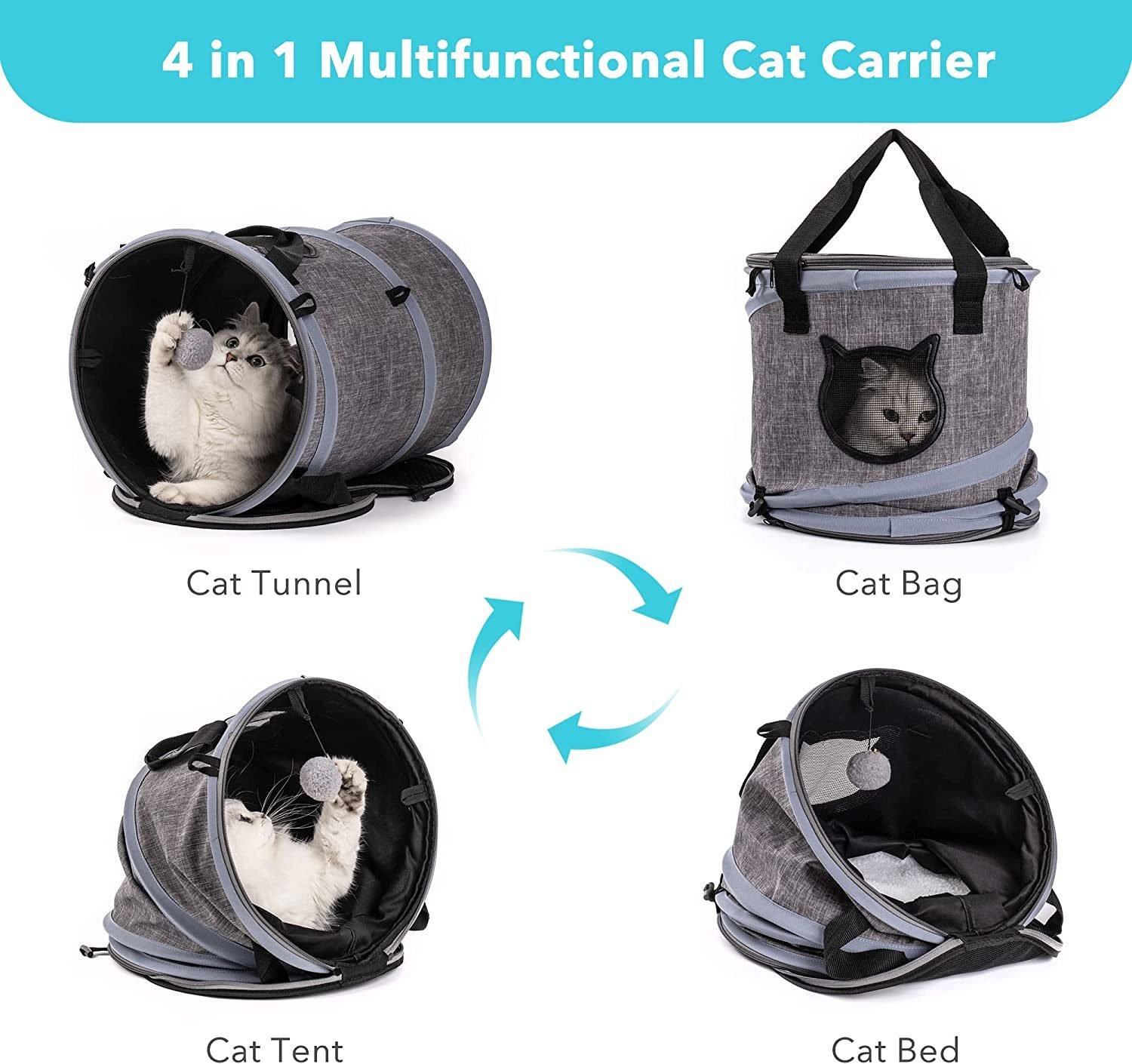 4 in 1 Multifunctional Cat Carrier

Cat Tunnel

Cat Bag

Cat Tent

Cat Bed