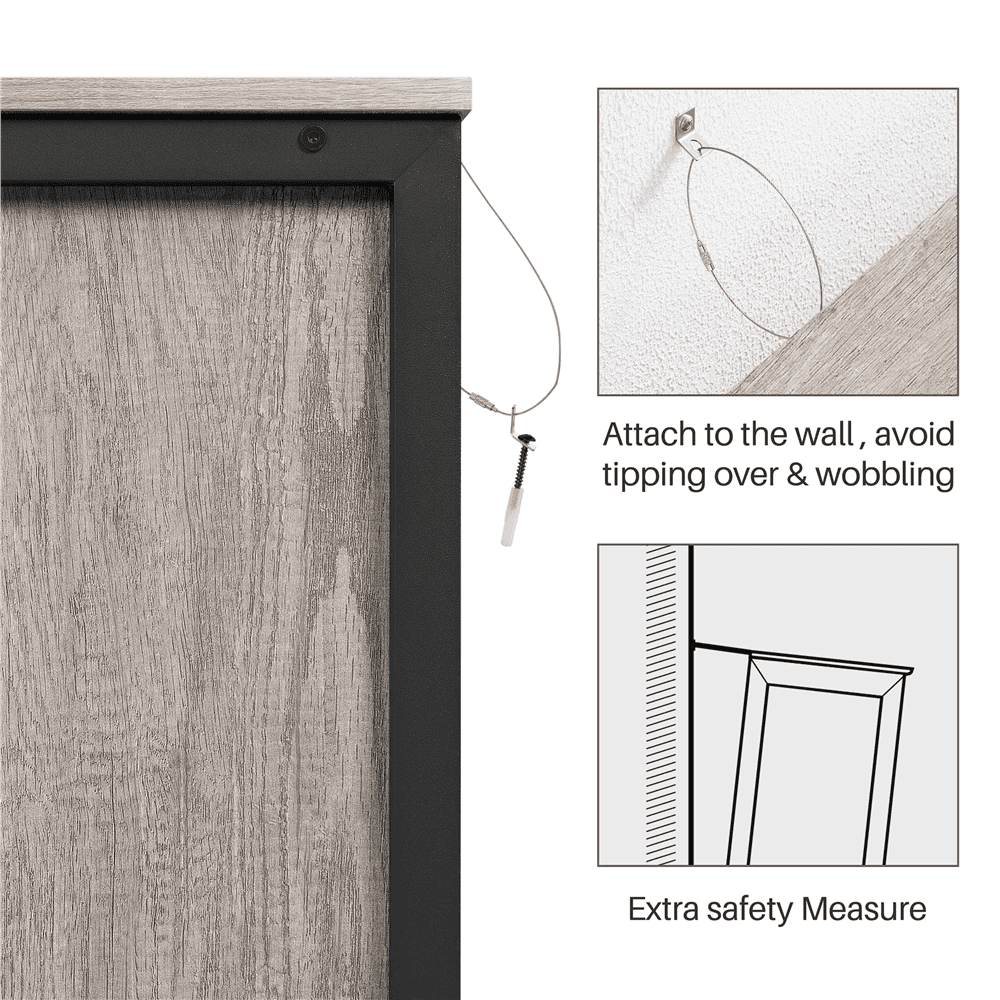 Attach to the wall , avoid tipping over & wobbling

Extra safety Measure