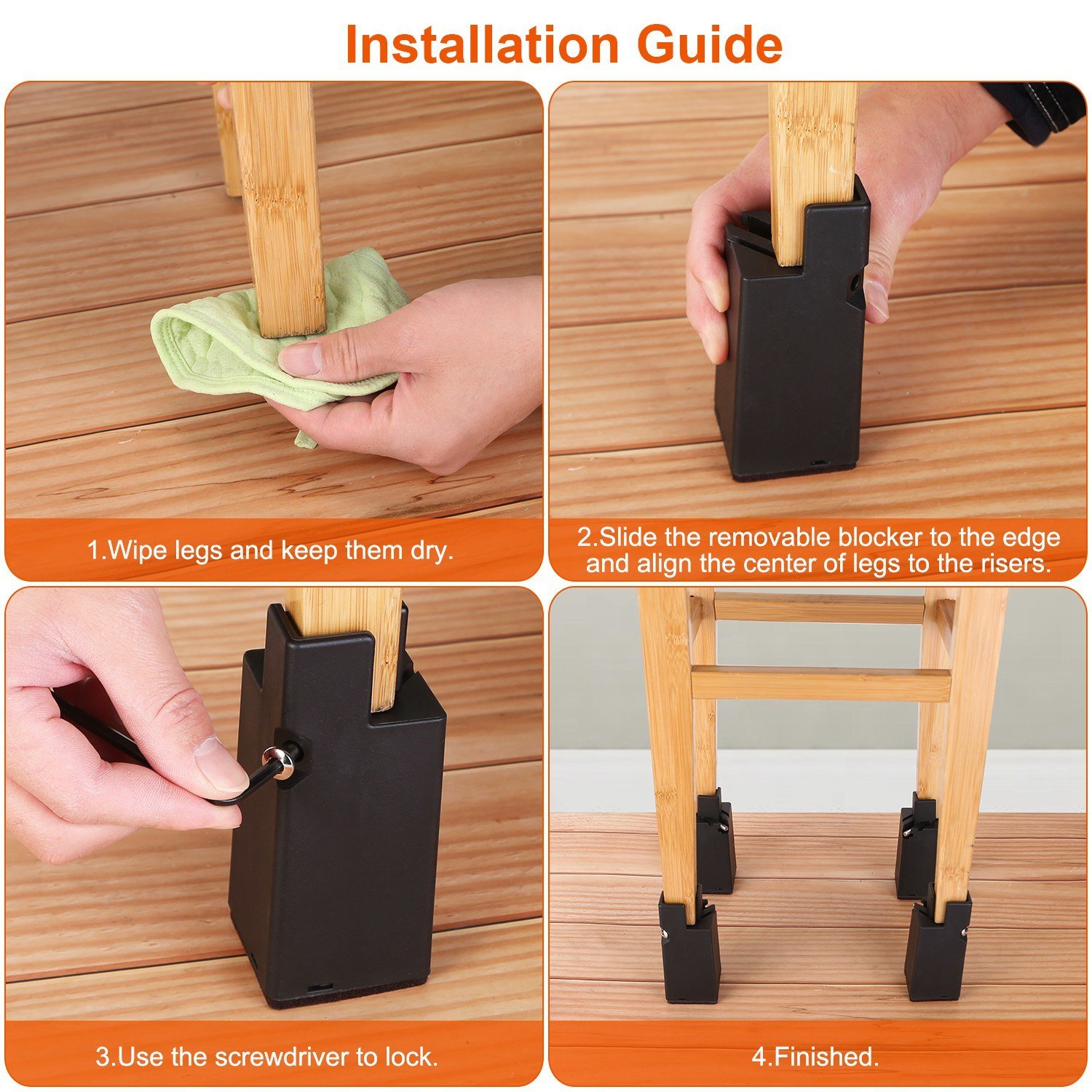 Installation Guide

1.Wipe legs and keep them dry.

2.Slide the removable blocker to the edge and align the center of legs to the risers.

3.Use the screwdriver to lock.

4.Finished.