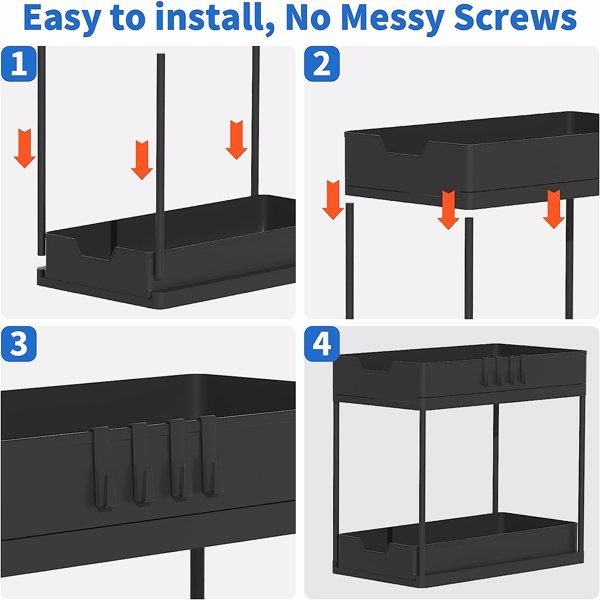 Easy to install, No Messy Screws

1

2

3

4