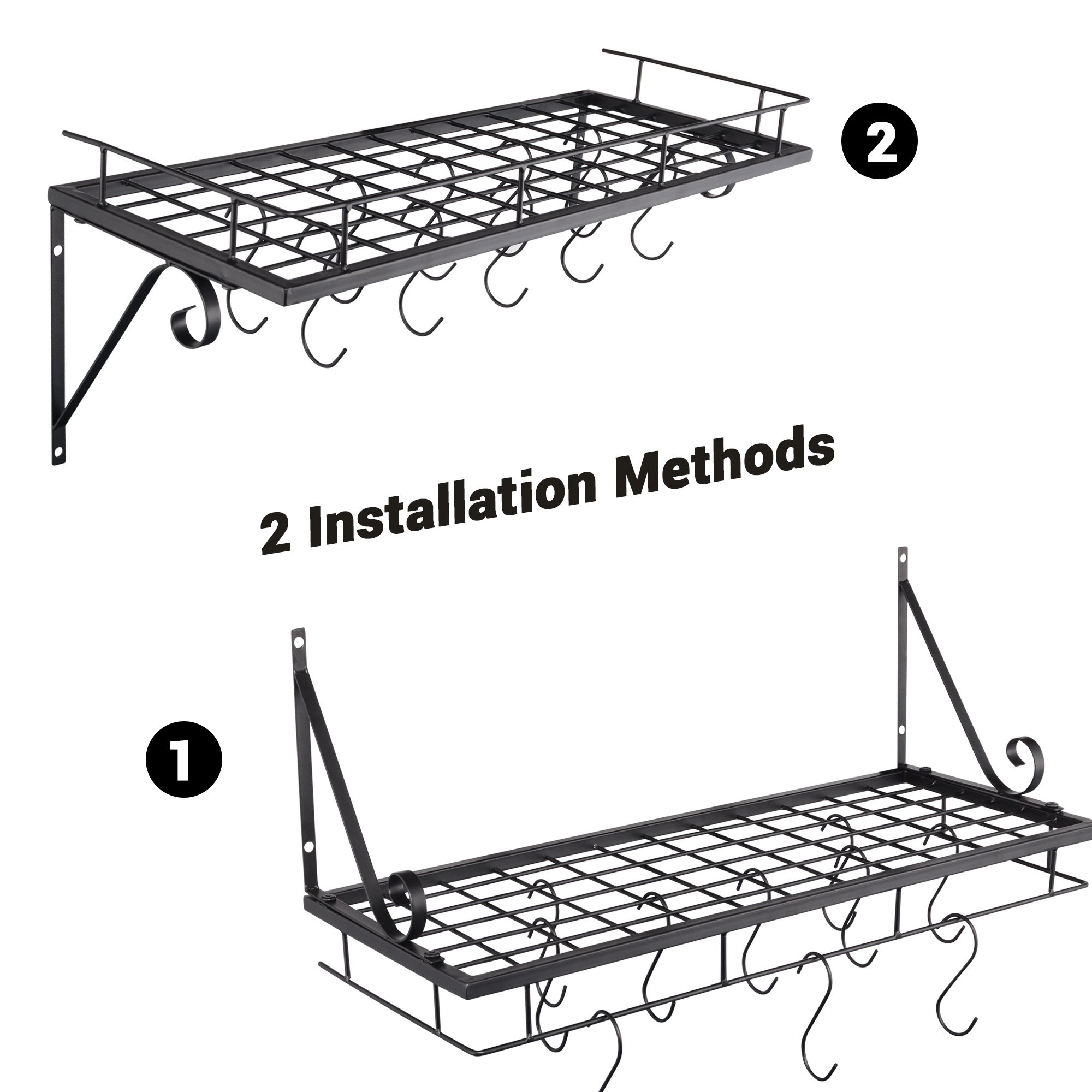 2

2 Installation Methods

1