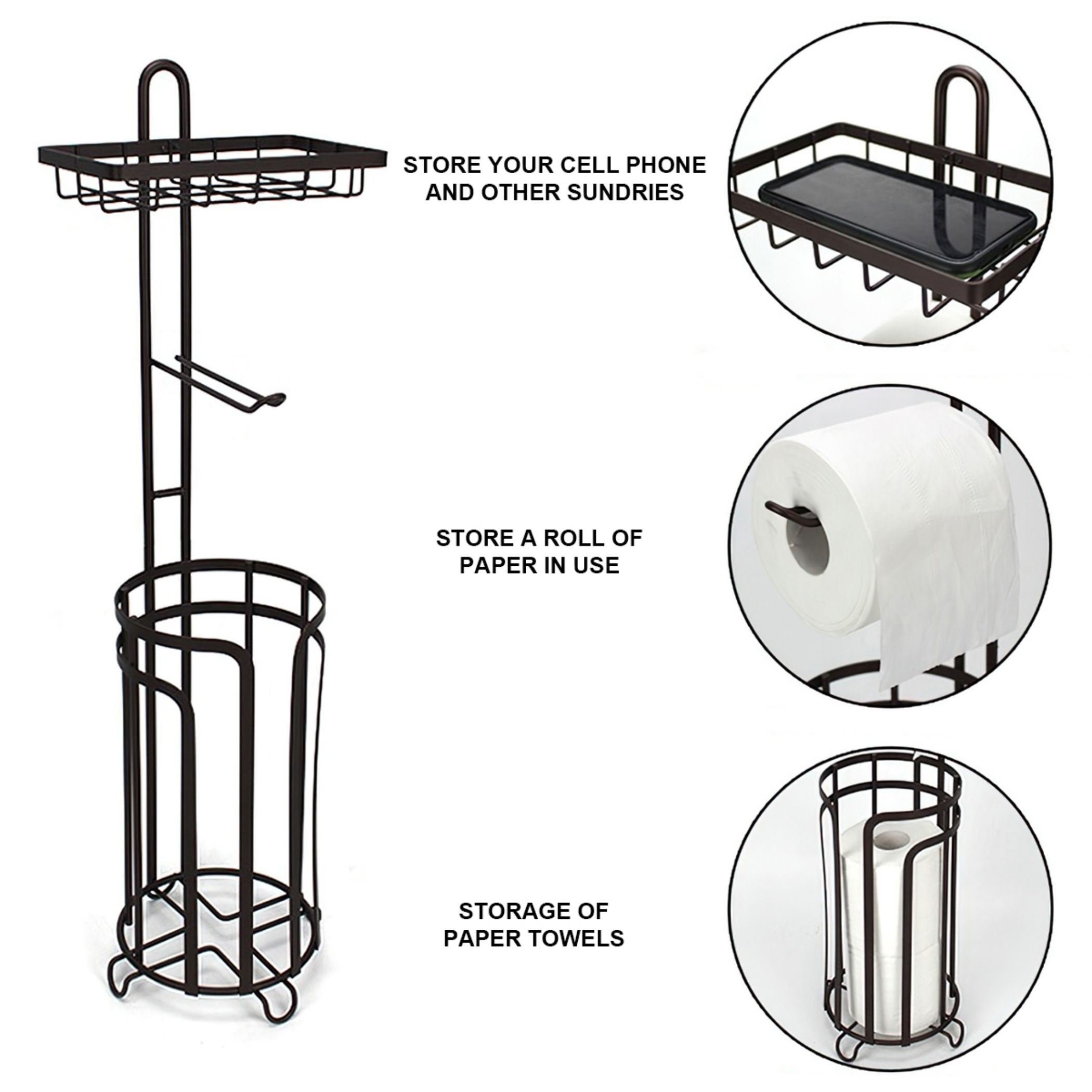 STORE YOUR CELL PHONE AND OTHER SUNDRIES

STORE A ROLL OF PAPER IN USE

STORAGE OF PAPER TOWELS